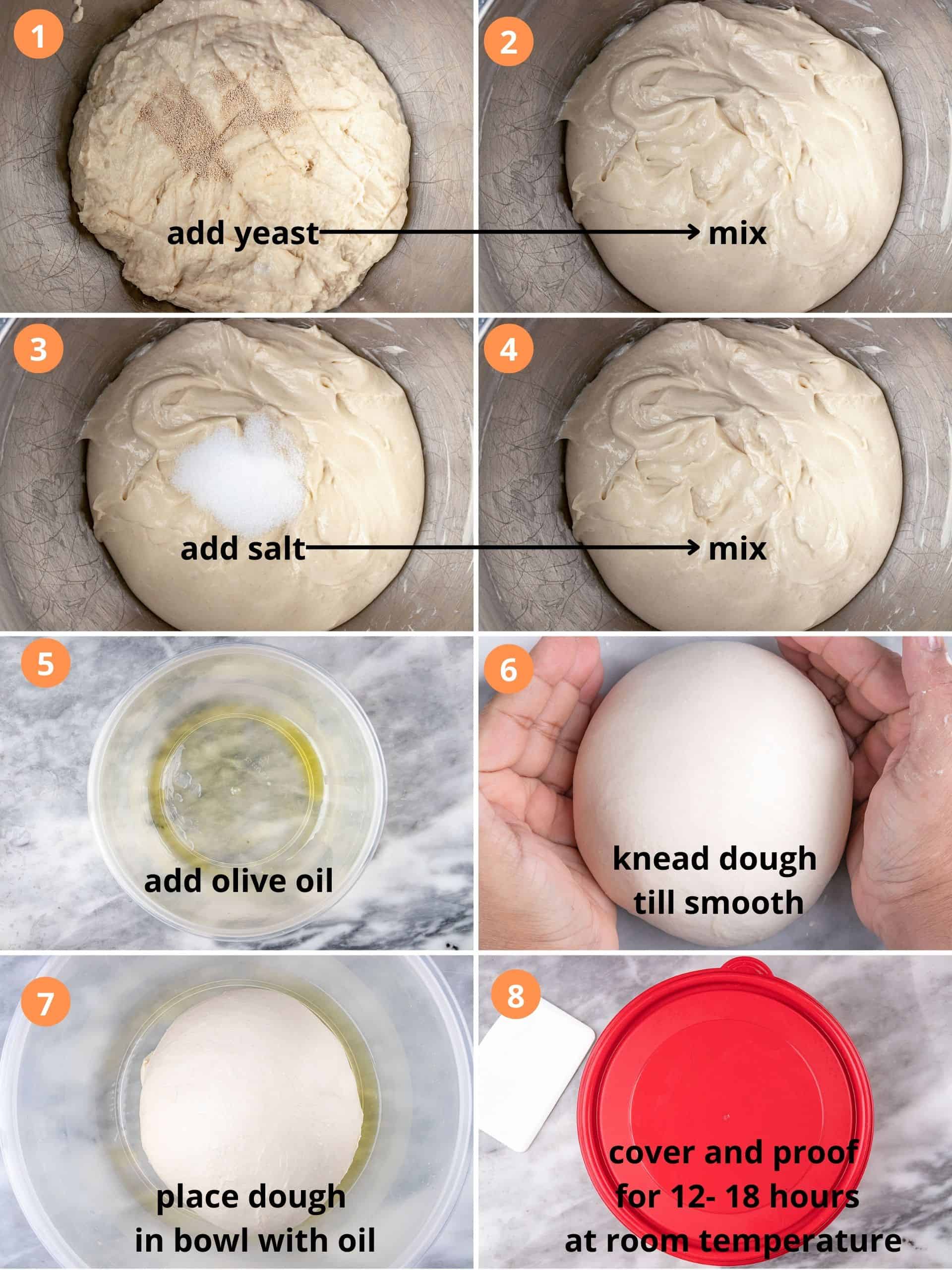 1

add yeast

2

mix

3

add salt

4

mix

5

add olive oil

6

knead dough till smooth

7

place dough in bowl with oil

8

cover and proof for 12- 18 hours at room temperature